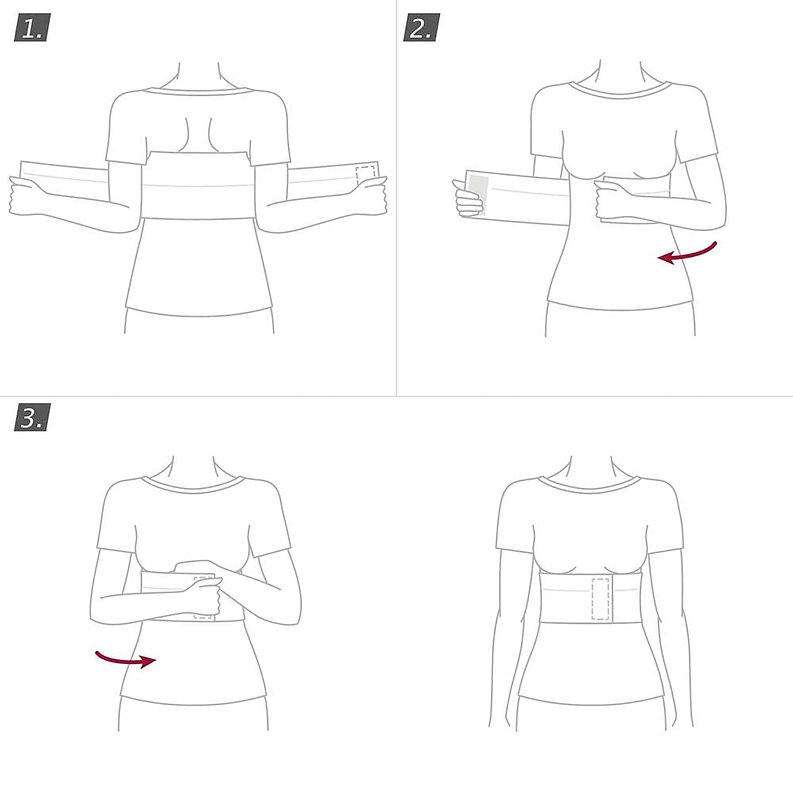 1.

2.

3.