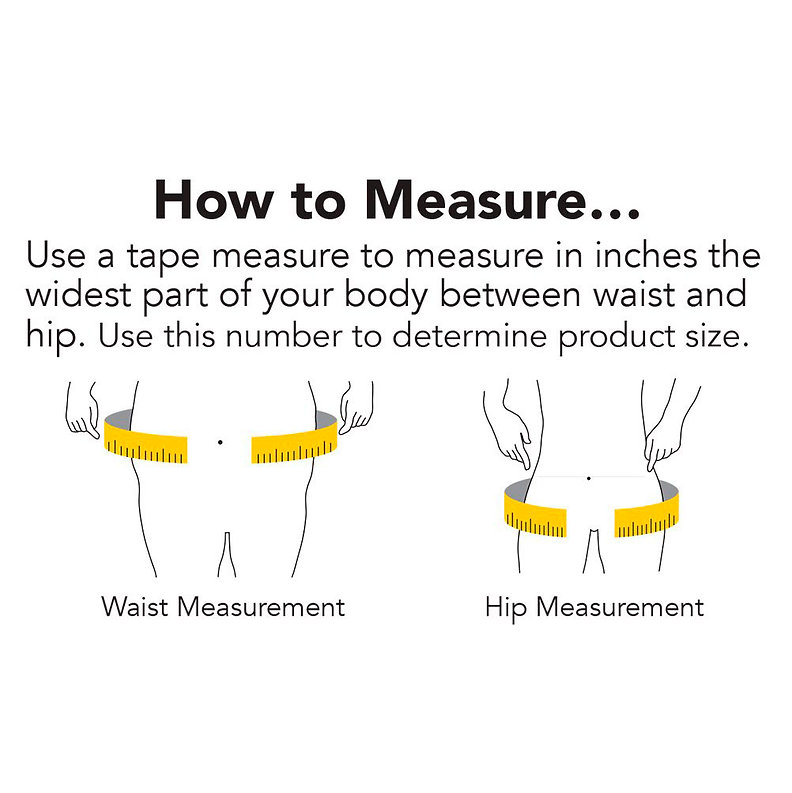 How to Measure...

Use a tape measure to measure in inches the widest part of your body between waist and hip. Use this number to determine product size.

Waist Measurement

Hip Measurement